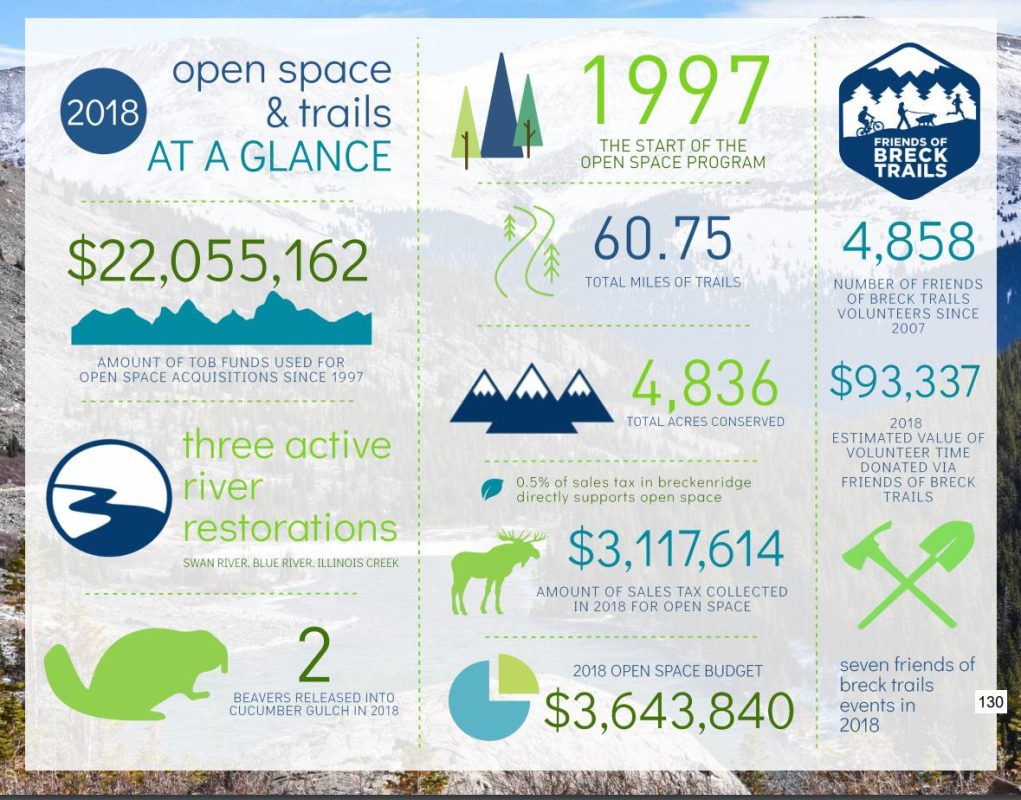 2018 open space & trails AT A GLANCE

$22,055,162

AMOUNT OF TOB FUNDS USED FOR OPEN SPACE ACQUISITIONS SINCE 1997

three active river restorations

SWAN RIVER, BLUE RIVER, ILLINOIS CREEK

2

BEAVERS RELEASED INTO CUCUMBER GULCH IN 2018

1997

THE START OF THE OPEN SPACE PROGRAM

60.75

TOTAL MILES OF TRAILS

4,836

TOTAL ACRES CONSERVED

0.5% of sales tax in breckenridge directly supports open space

$3,117,614

AMOUNT OF SALES TAX COLLECTED IN 2018 FOR OPEN SPACE

2018 OPEN SPACE BUDGET

$3,643,840

FRIENDS OF BRECK TRAILS

4,858

NUMBER OF FRIENDS OF BRECK TRAILS VOLUNTEERS SINCE 2007

$93,337

2018 ESTIMATED VALUE OF VOLUNTEER TIME DONATED VIA FRIENDS OF BRECK TRAILS

seven friends of breck trails events in 2018

130